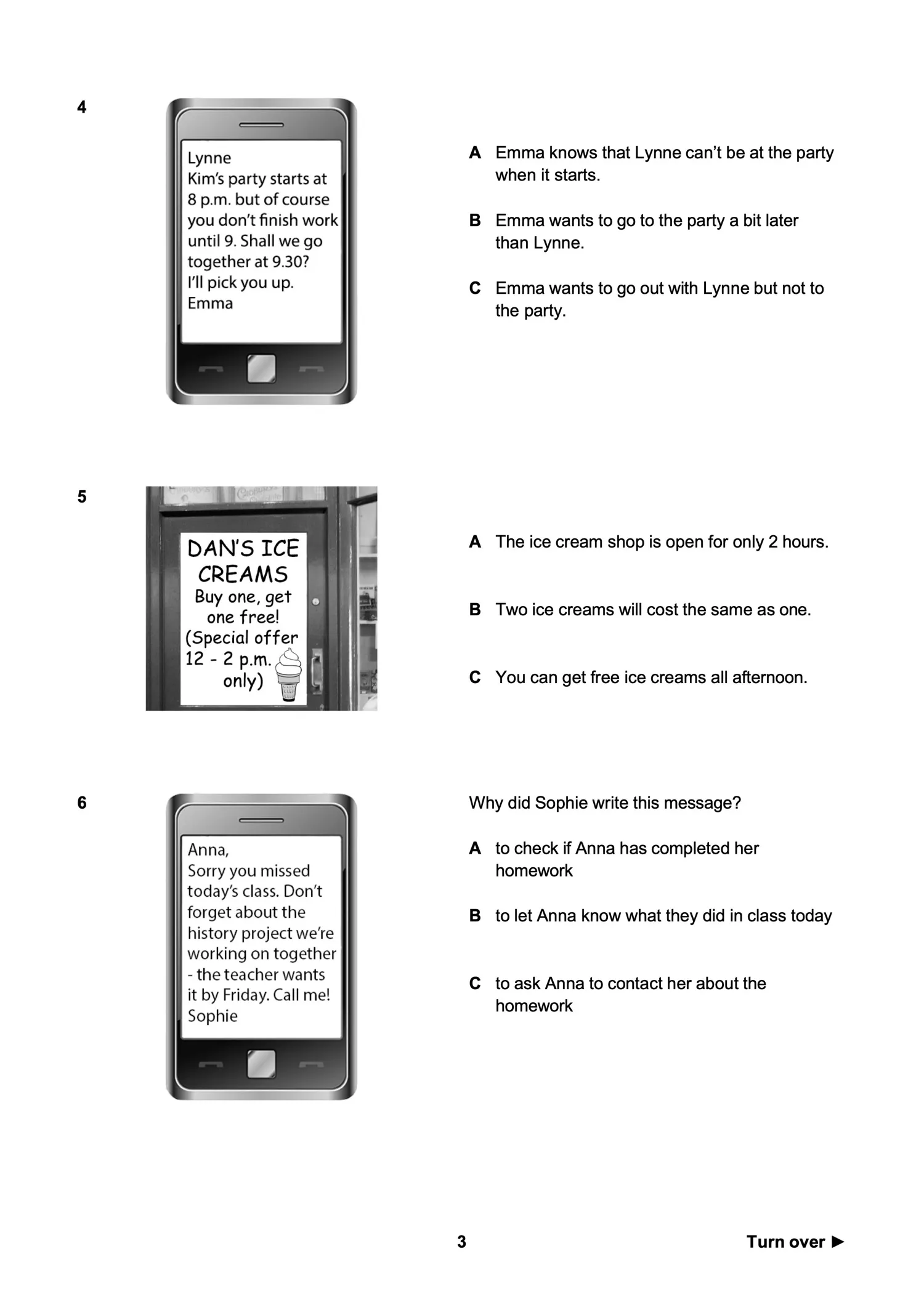 4

Lynne
Kim's party starts at 8 p.m. but of course you don't finish work until 9. Shall we go together at 9.30?
I'll pick you up.
Emma

A Emma knows that Lynne can't be at the party when it starts.

B Emma wants to go to the party a bit later than Lynne.

C Emma wants to go out with Lynne but not to the party.

5

DAN'S ICE CREAMS
Buy one, get one free!
(Special offer 12 - 2 p.m. only)

A The ice cream shop is open for only 2 hours.

B Two ice creams will cost the same as one.

C You can get free ice creams all afternoon.

6

Anna,
Sorry you missed today's class. Don't forget about the history project we're working on together - the teacher wants it by Friday. Call me!
Sophie

Why did Sophie write this message?

A to check if Anna has completed her homework

B to let Anna know what they did in class today

C to ask Anna to contact her about the homework

3

Turn over ►